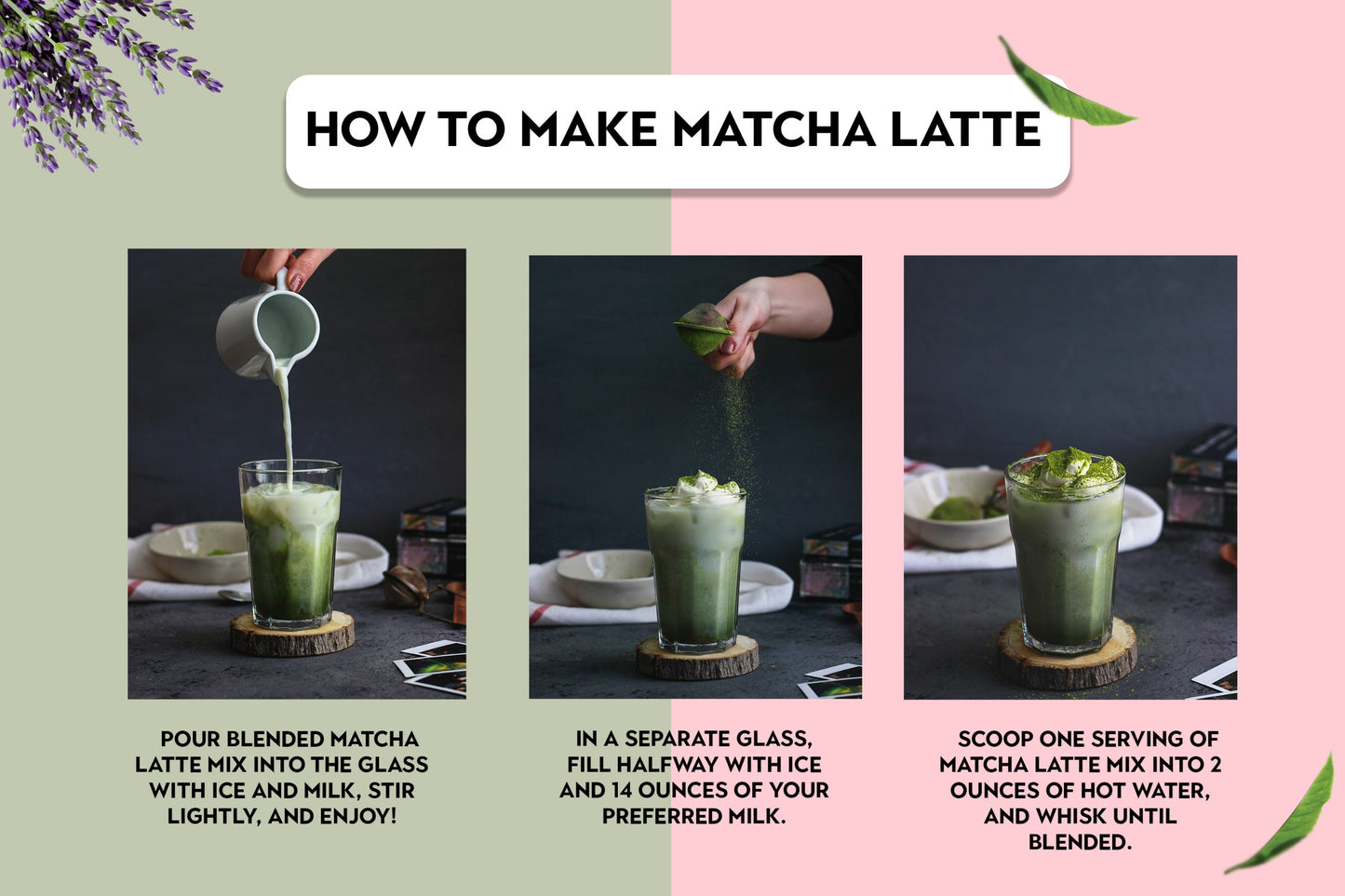 HOW TO MAKE MATCHA LATTE

POUR BLENDED MATCHA LATTE MIX INTO THE GLASS WITH ICE AND MILK, STIR LIGHTLY, AND ENJOY!

IN A SEPARATE GLASS, FILL HALFWAY WITH ICE AND 14 OUNCES OF YOUR PREFERRED MILK.

SCOOP ONE SERVING OF MATCHA LATTE MIX INTO 2 OUNCES OF HOT WATER, AND WHISK UNTIL BLENDED.